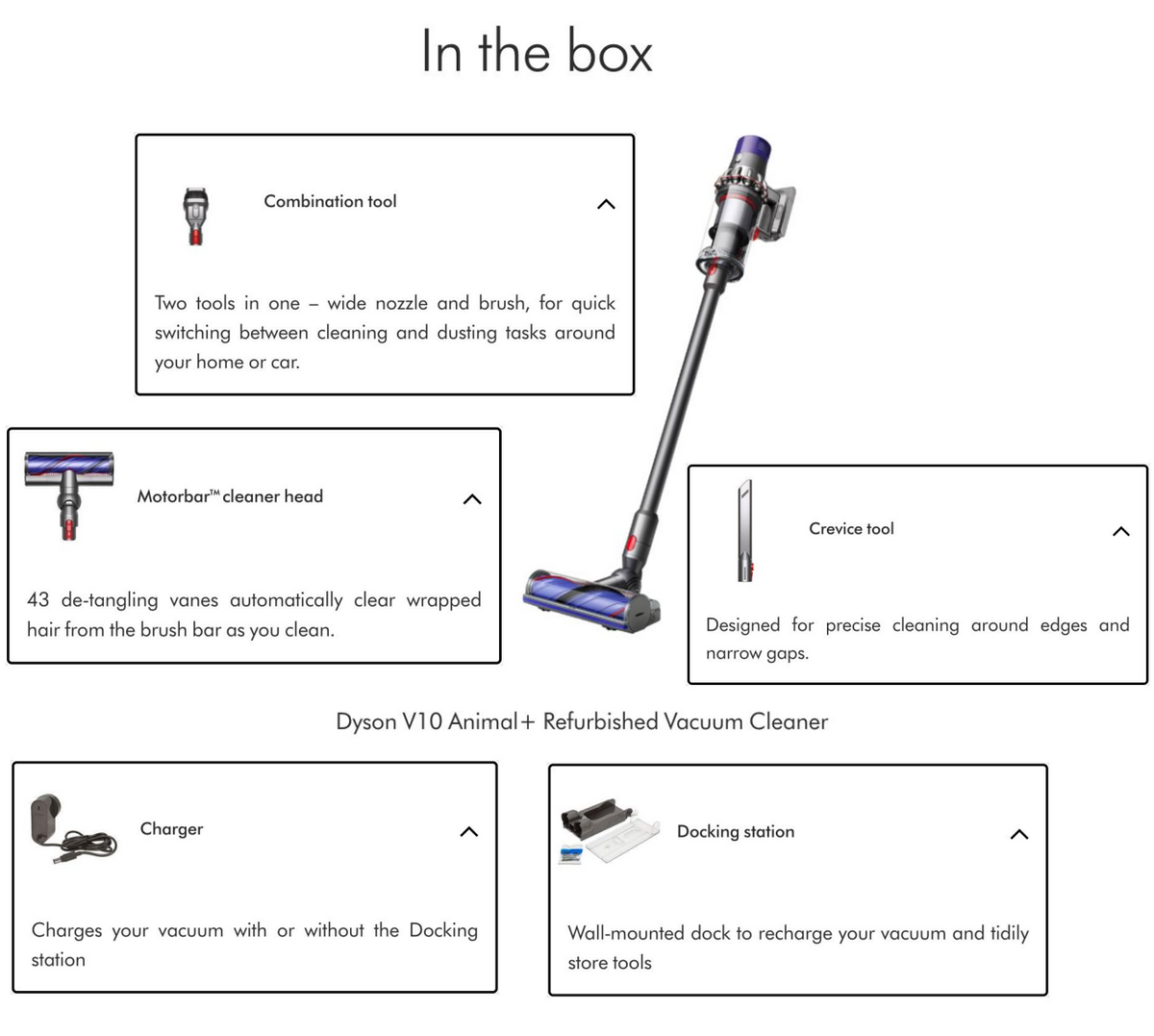 In the box

Combination tool

Two tools in one – wide nozzle and brush, for quick switching between cleaning and dusting tasks around your home or car.

Motorbar™ cleaner head

43 de-tangling vanes automatically clear wrapped hair from the brush bar as you clean.

Crevice tool

Designed for precise cleaning around edges and narrow gaps.

Dyson V10 Animal+ Refurbished Vacuum Cleaner

Charger

Charges your vacuum with or without the Docking station

Docking station

Wall-mounted dock to recharge your vacuum and tidily store tools